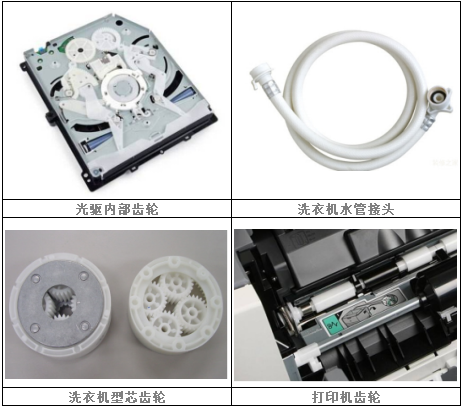 | 光驱内部齿轮 | 洗衣机水管接头 |
|---|---|
| 洗衣机型芯齿轮 | 打印机齿轮 |